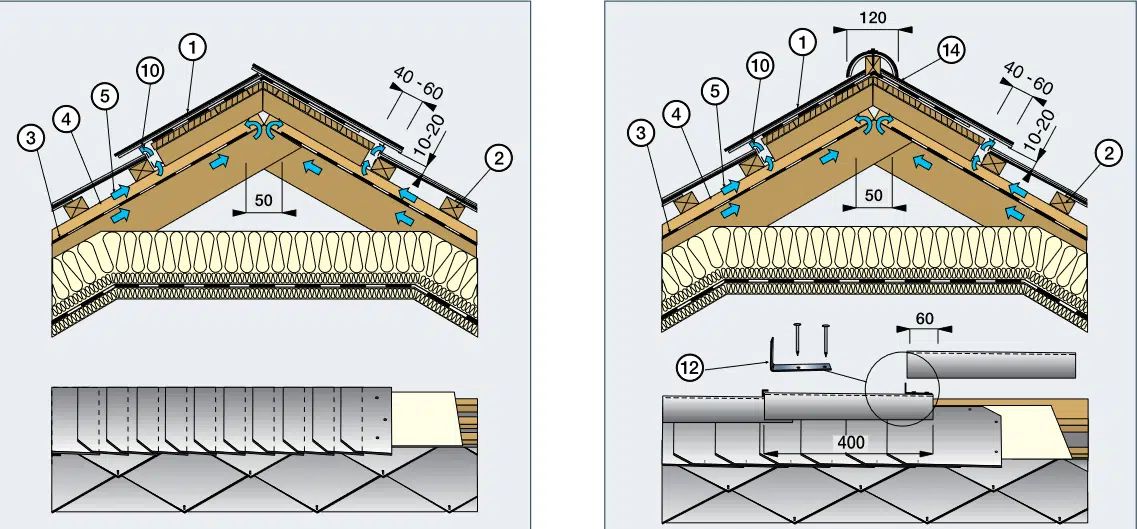 1
10
5
4
3
40 - 60
10-20
2
50

120
1
14
10
5
4
3
40 - 60
10-20
2
50
60
12
400