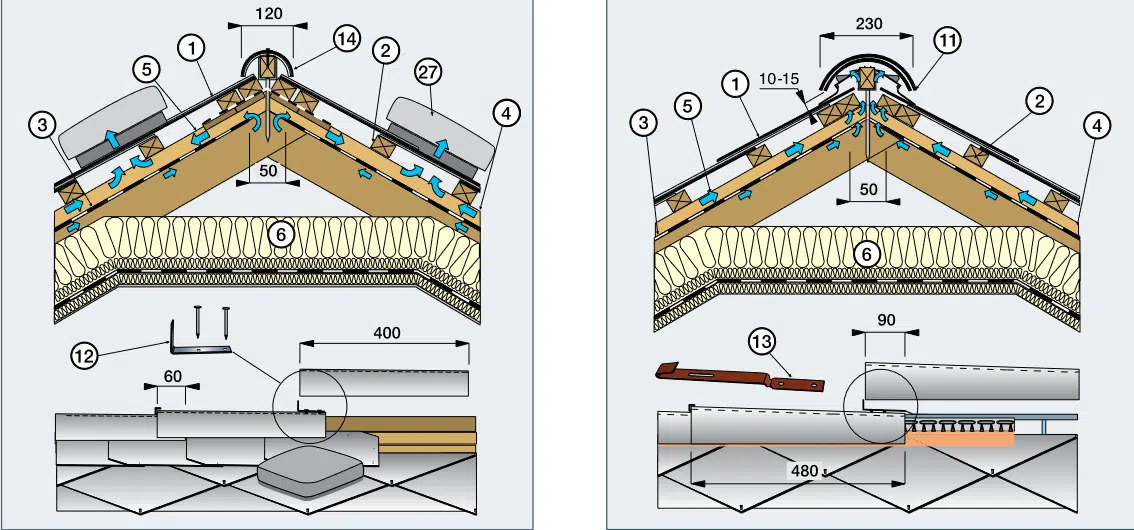 120
14
1
2
5
27
3
4
50
6
12
400
60

230
11
10-15
1
5
2
3
4
50
6
13
90
480